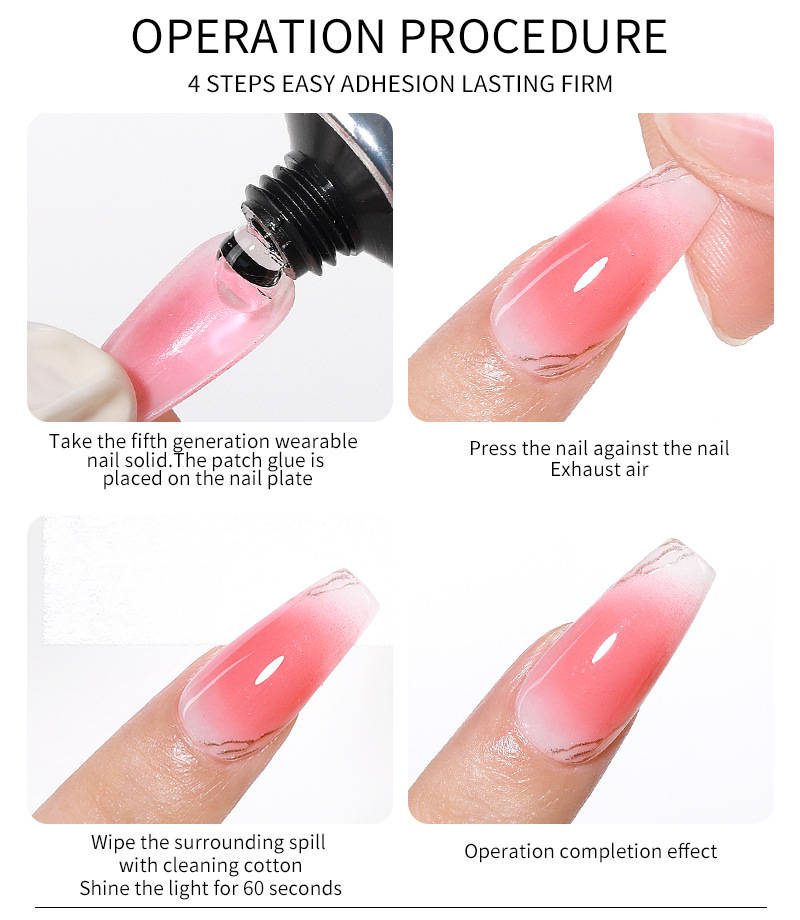 OPERATION PROCEDURE

4 STEPS EASY ADHESION LASTING FIRM

Take the fifth generation wearable nail solid.The patch glue is placed on the nail plate

Press the nail against the nail Exhaust air

Wipe the surrounding spill with cleaning cotton Shine the light for 60 seconds

Operation completion effect