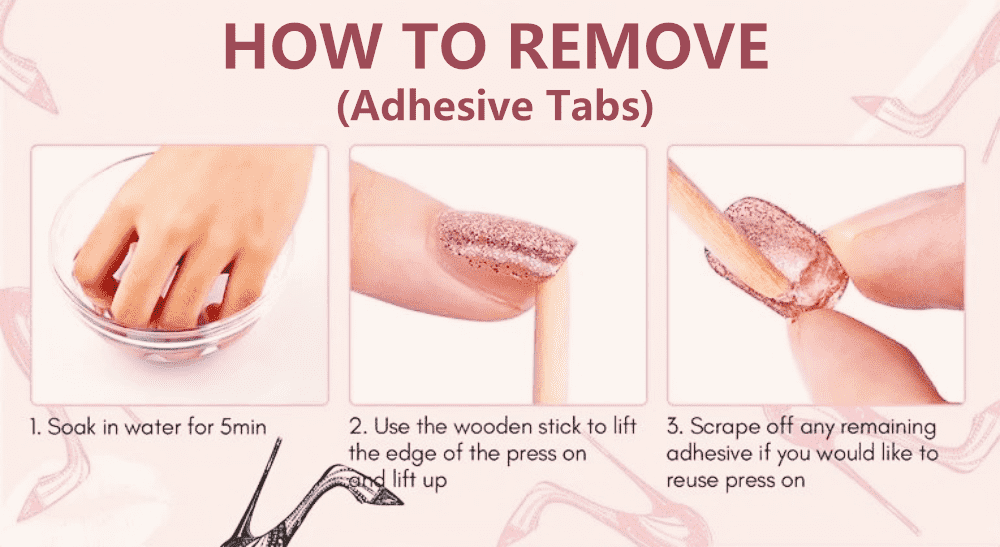 HOW TO REMOVE
(Adhesive Tabs)

1. Soak in water for 5min

2. Use the wooden stick to lift the edge of the press on and lift up

3. Scrape off any remaining adhesive if you would like to reuse press on